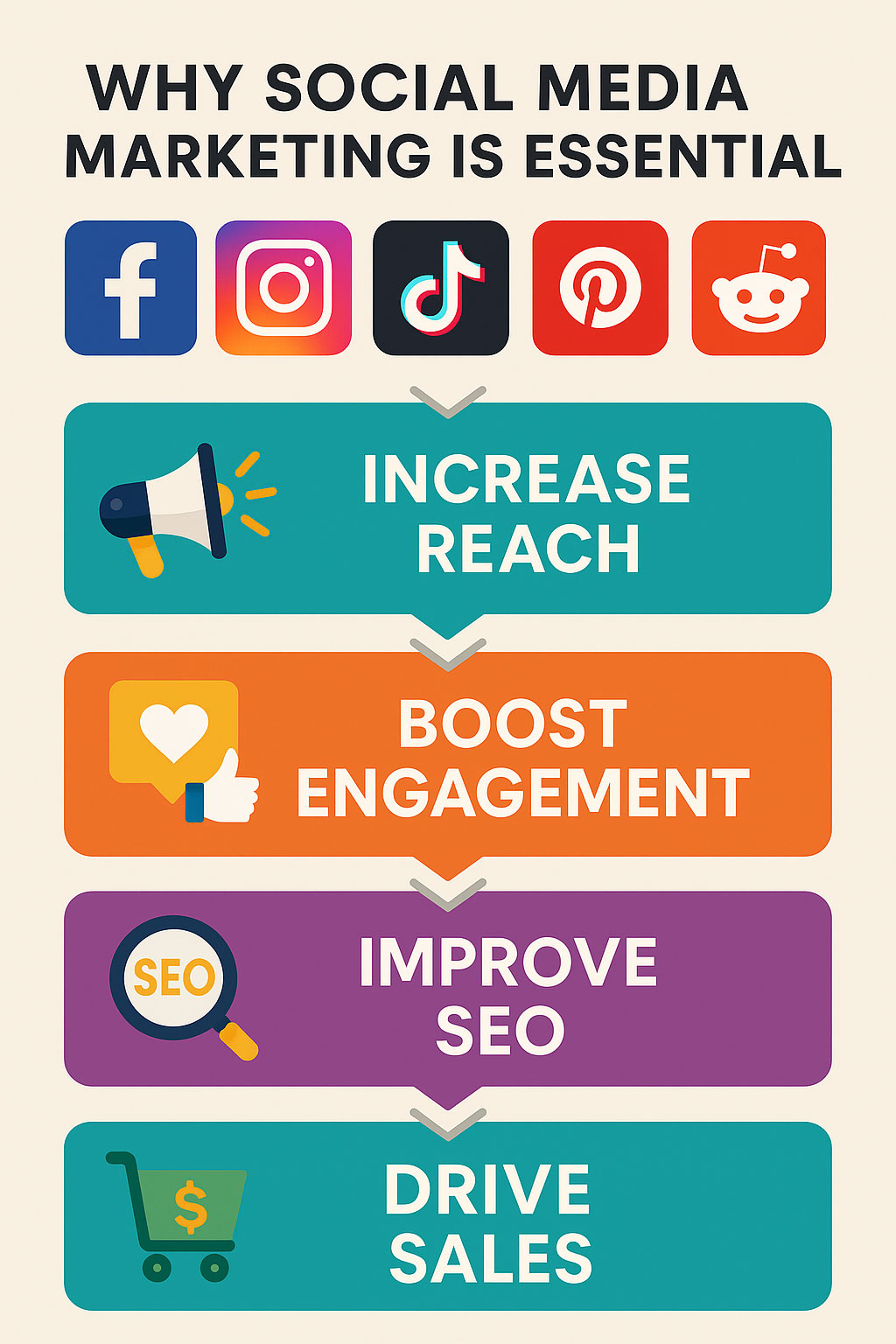 WHY SOCIAL MEDIA MARKETING IS ESSENTIAL

INCREASE REACH

BOOST ENGAGEMENT

SEO

IMPROVE SEO

$

DRIVE SALES